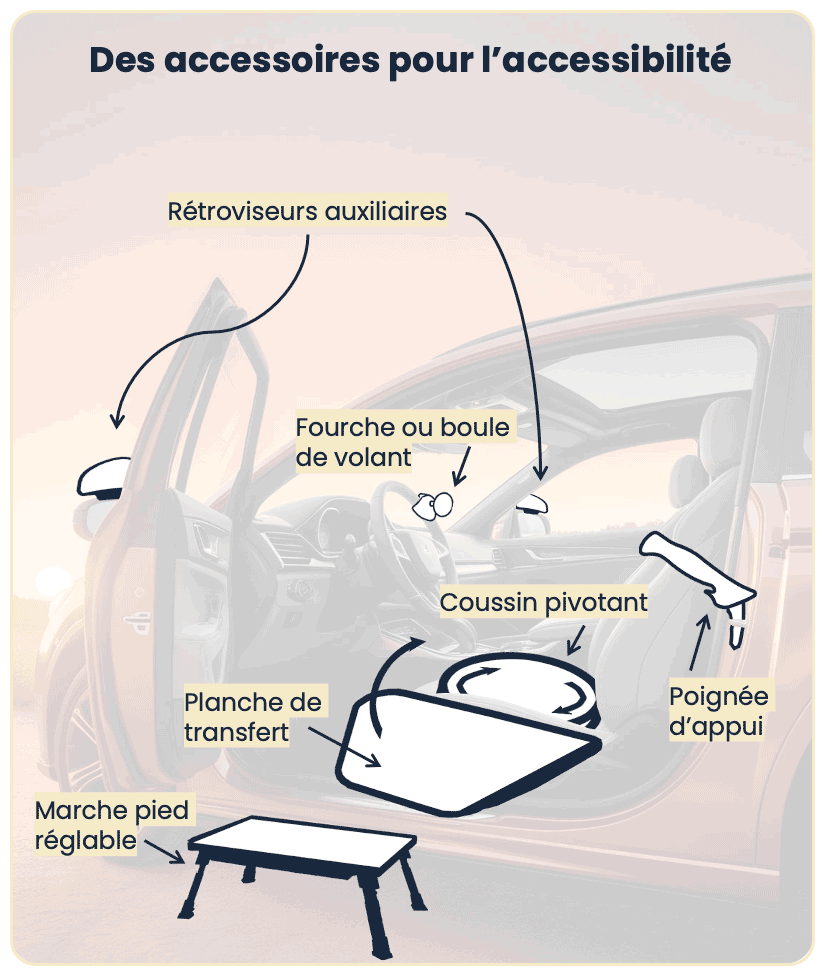 Des accessoires pour l'accessibilité

Rétroviseurs auxiliaires

Fourche ou boule de volant

Coussin pivotant

Planche de transfert

Poignée d'appui

Marche pied réglable